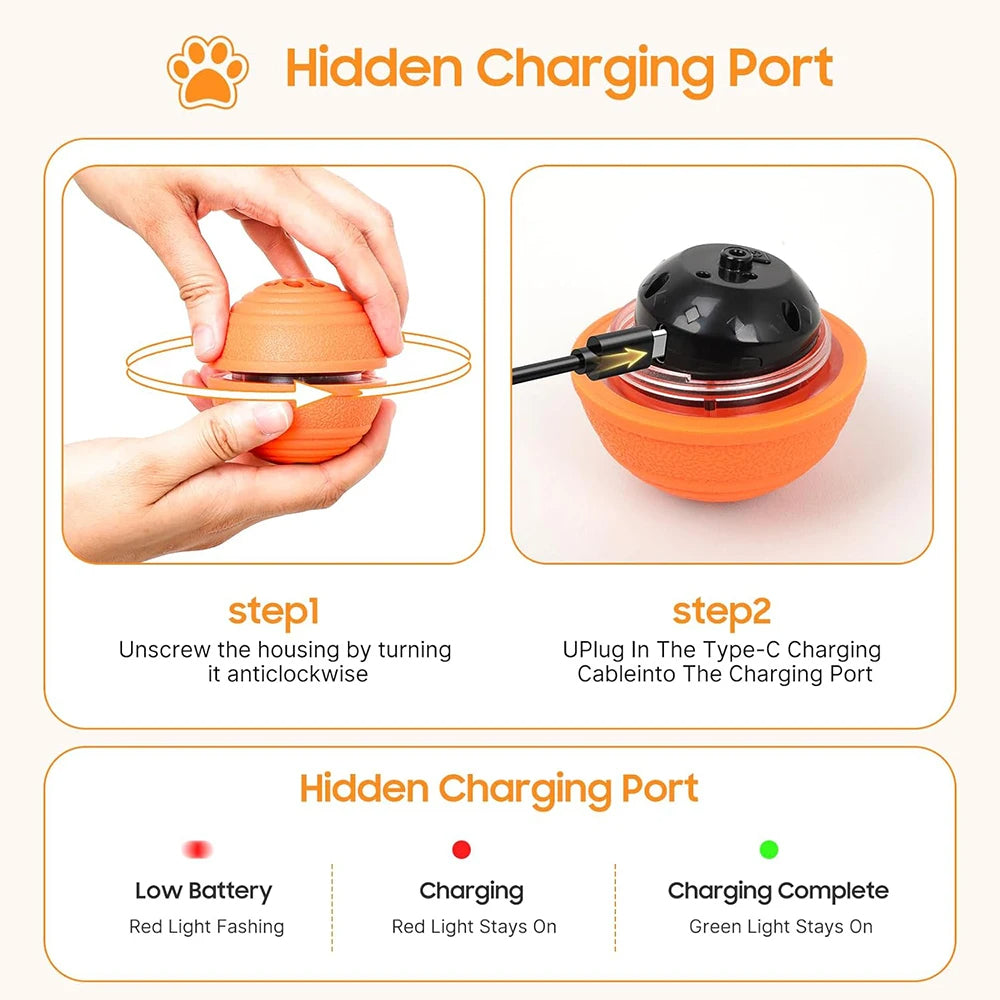 Hidden Charging Port

step1
Unscrew the housing by turning it anticlockwise

step2
UPlug In The Type-C Charging Cableinto The Charging Port

Hidden Charging Port

Low Battery
Red Light Fashing

Charging
Red Light Stays On

Charging Complete
Green Light Stays On